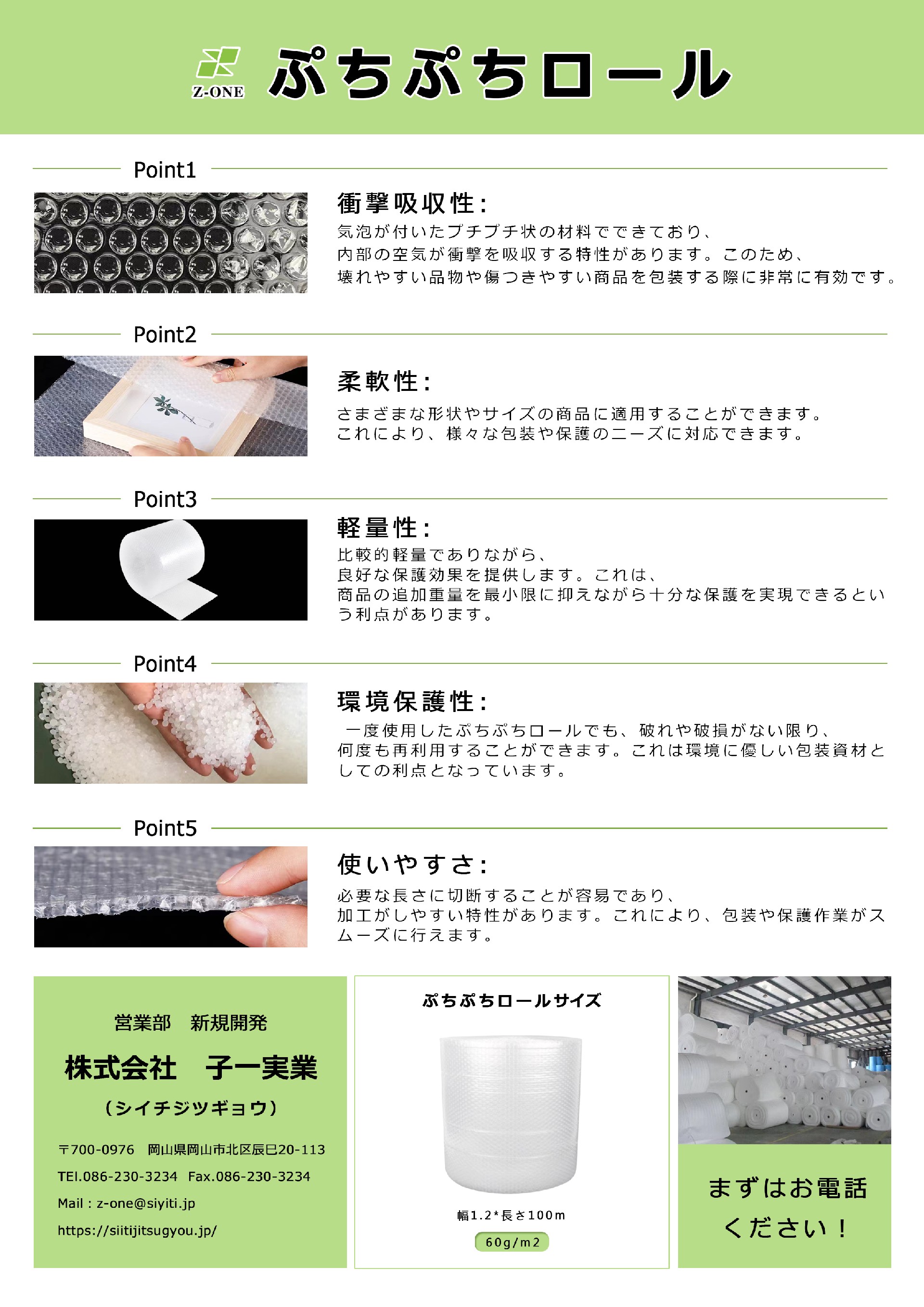 Z-ONE ぷちぷちロール

Point1

衝撃吸収性:

気泡が付いたプチプチ状の材料でできており、
内部の空気が衝撃を吸収する特性があります。このため、
壊れやすい品物や傷つきやすい商品を包装する際に非常に有効です。

Point2

柔軟性:

さまざまな形状やサイズの商品に適用することができます。
これにより、様々な包装や保護のニーズに対応できます。

Point3

軽量性:

比較的軽量でありながら、
良好な保護効果を提供します。これは、
商品の追加重量を最小限に抑えながら十分な保護を実現できるという利点があります。

Point4

環境保護性:

一度使用したぷちぷちロールでも、破れや破損がない限り、
何度も再利用することができます。これは環境に優しい包装資材としての利点となっています。

Point5

使いやすさ:

必要な長さに切断することが容易であり、
加工がしやすい特性があります。これにより、包装や保護作業がスムーズに行えます。

営業部　新規開発

株式会社　子一実業

(シイチジツギョウ)

〒700-0976　岡山県岡山市北区辰巳20-113

TEl.086-230-3234　Fax.086-230-3234

Mail : z-one@siyiti.jp

https://siitijitsugyou.jp/

ぷちぷちロールサイズ

幅1.2*長さ100m

60g/m2

まずはお電話ください!